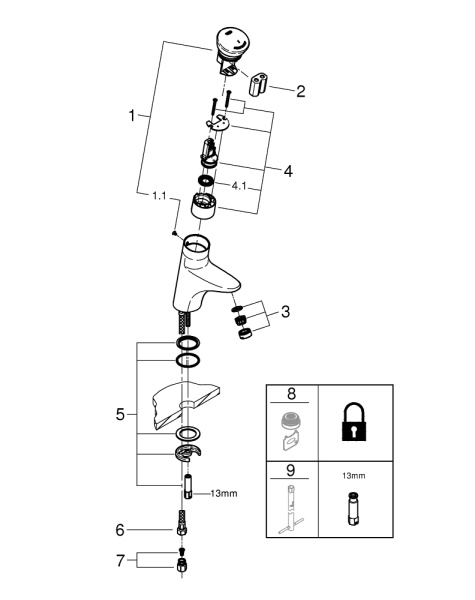 1
2
4
4.1
1.1
3
5
13mm
6
7
8
9
13mm