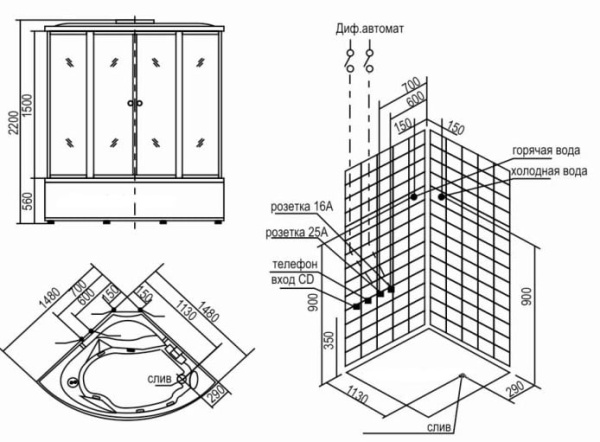 2200
1500
560

1480
700
600
150
150
1130
1480
слив
290

Диф.автомат
700
600
150
150
горячая вода
холодная вода
розетка 16А
розетка 25А
телефон
вход CD
900
350
900
1130
290
слив