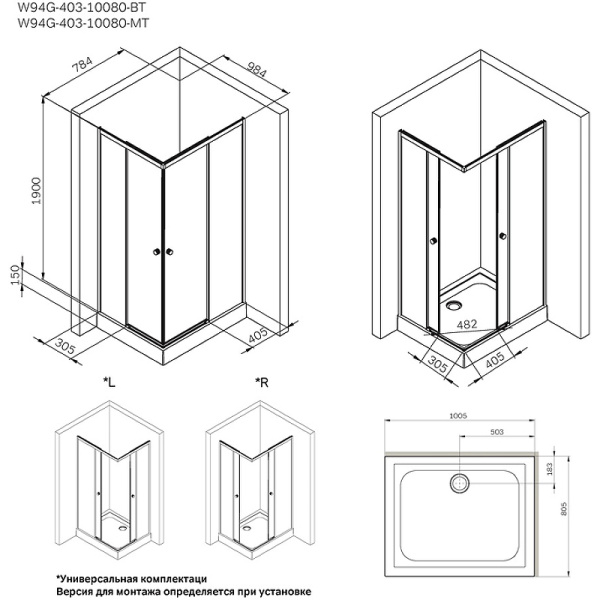 W94G-403-10080-BT
W94G-403-10080-MT

784
984
1900
150
305
405

482
305
405

*L
*R

1005
503
183
805

*Универсальная комплектаци
Версия для монтажа определяется при установке