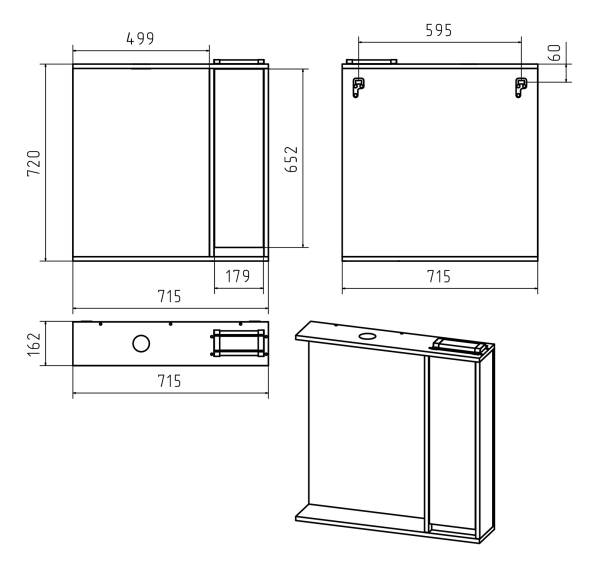 499
720
652
179
715
595
60
715
162
715