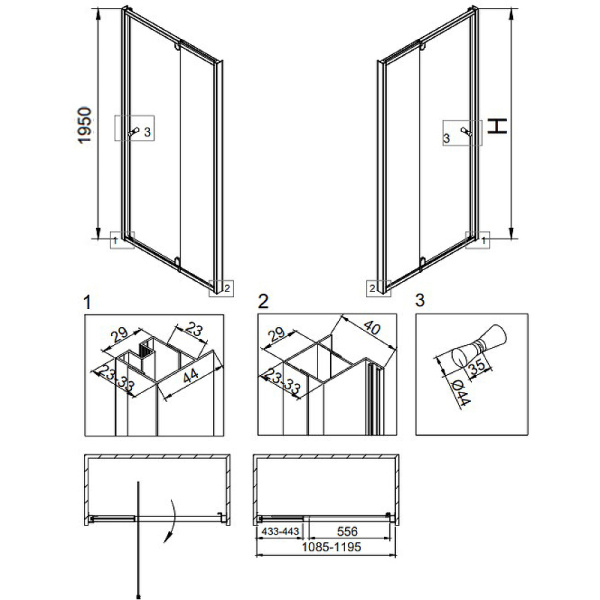 1950

3

1

2

H

3

1

2

1

29

23

23-33

44

2

29

40

23-33

3

35

Ø44

433-443

556

1085-1195