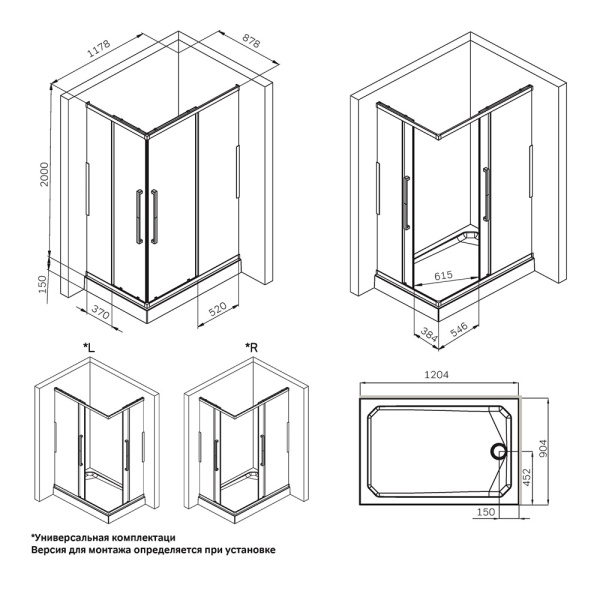 1178
878
2000
150
370
520
615
384
546
*L
*R
1204
904
452
150
*Универсальная комплектаци
Версия для монтажа определяется при установке