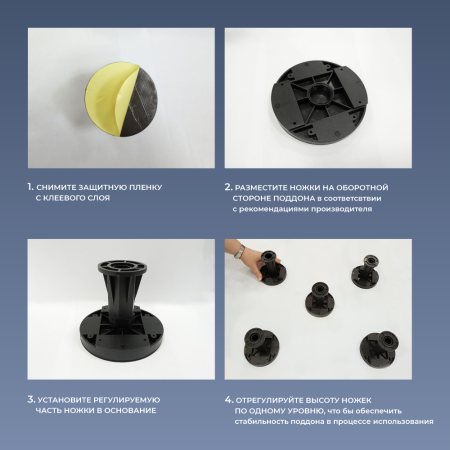 1. СНИМИТЕ ЗАЩИТНУЮ ПЛЕНКУ С КЛЕЕВОГО СЛОЯ

2. РАЗМЕСТИТЕ НОЖКИ НА ОБОРОТНОЙ СТОРОНЕ ПОДДОНА в соответсвтвии с рекомендациями производителя

3. УСТАНОВИТЕ РЕГУЛИРУЕМУЮ ЧАСТЬ НОЖКИ В ОСНОВАНИЕ

4. ОТРЕГУЛИРУЙТЕ ВЫСОТУ НОЖЕК ПО ОДНОМУ УРОВНЮ, что бы обеспечить стабильность поддона в процессе использования