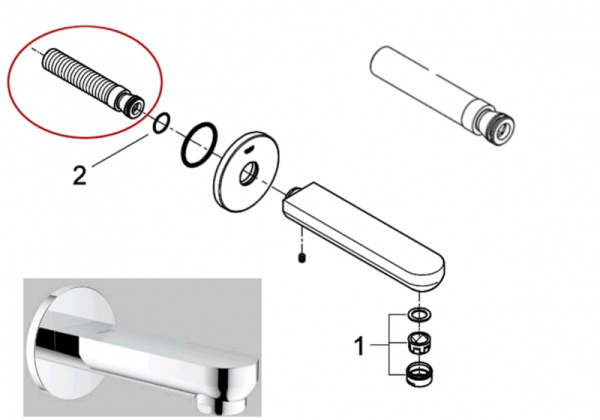 2

1