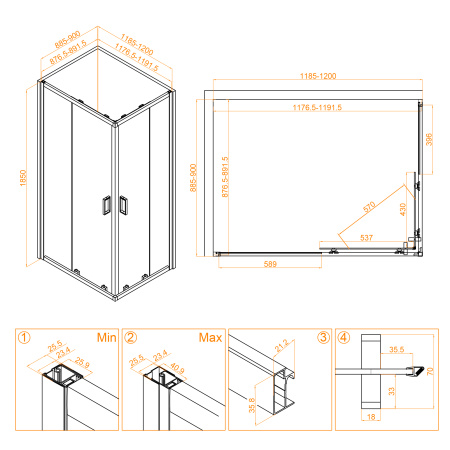 885-900
876.5-891.5
1185-1200
1176.5-1191.5
1850

1185-1200
1176.5-1191.5
885-900
876.5-891.5
396
570
430
537
589

① Min
25.5
23.4
25.9

② Max
25.5
23.4
40.9

③
21.2
35.8

④
35.5
70
33
18