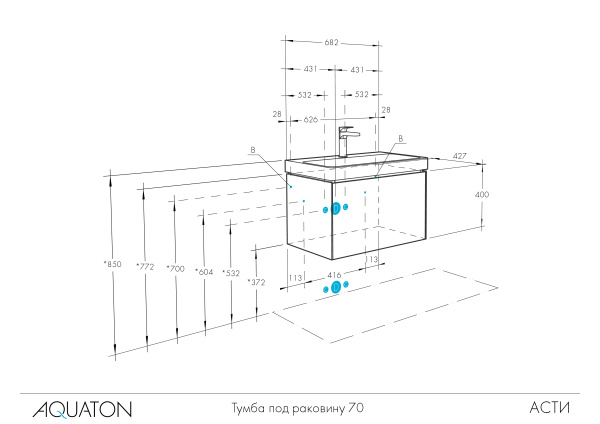 682
431
431
532
532
28
626
28
B
B
427
400
*850
*772
*700
*604
*532
*372
113
416
113

AQUATON
Тумба под раковину 70
АСТИ