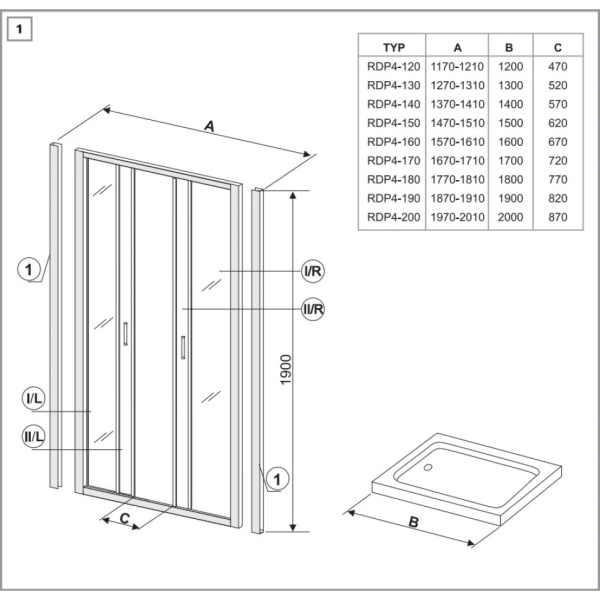 1

| TYP | A | B | C |
|---|---|---|---|
| RDP4-120 | 1170-1210 | 1200 | 470 |
| RDP4-130 | 1270-1310 | 1300 | 520 |
| RDP4-140 | 1370-1410 | 1400 | 570 |
| RDP4-150 | 1470-1510 | 1500 | 620 |
| RDP4-160 | 1570-1610 | 1600 | 670 |
| RDP4-170 | 1670-1710 | 1700 | 720 |
| RDP4-180 | 1770-1810 | 1800 | 770 |
| RDP4-190 | 1870-1910 | 1900 | 820 |
| RDP4-200 | 1970-2010 | 2000 | 870 |

A

1

I/R

II/R

1900

I/L

II/L

1

C

B