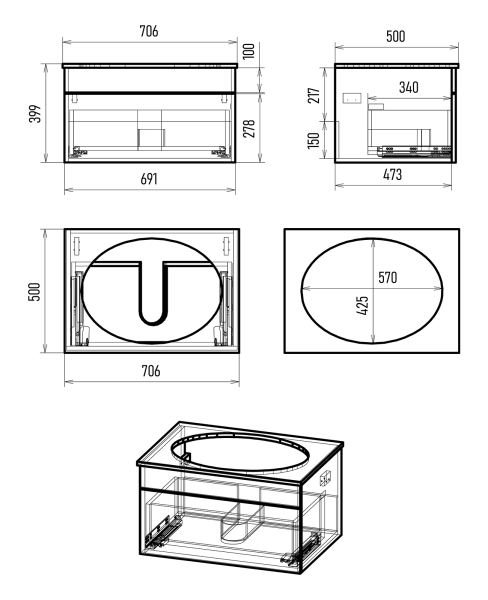 706
100
399
278
691
500
217
340
150
473
500
706
570
425