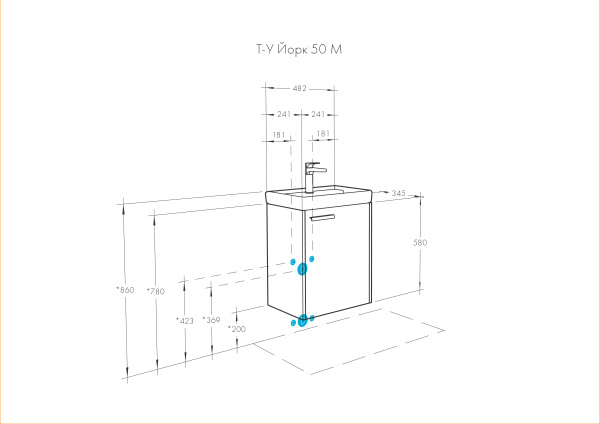 Т-У Йорк 50 М

482

241 241

181 181

345

580

*860

*780

*423

*369

*200