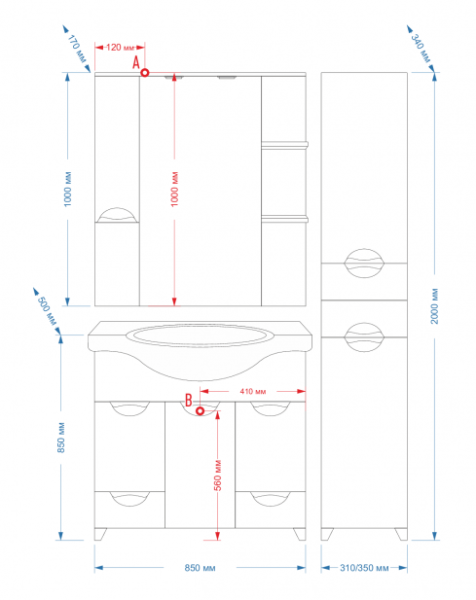 170 мм
120 мм
A
340 мм
1000 мм
1000 мм
2000 мм
500 мм
410 мм
B
850 мм
560 мм
850 мм
310/350 мм