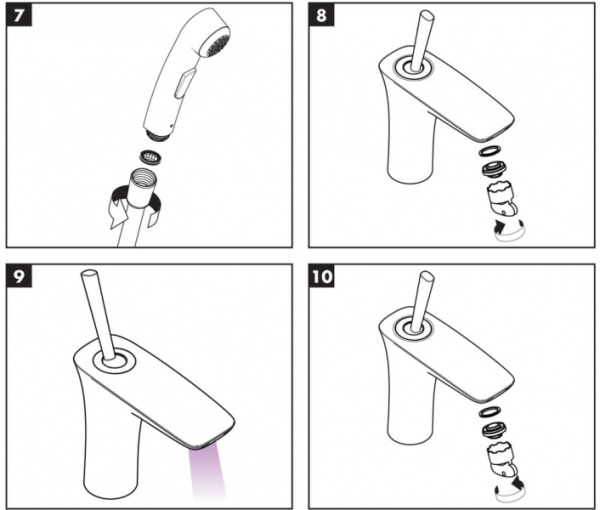 7

8

9

10