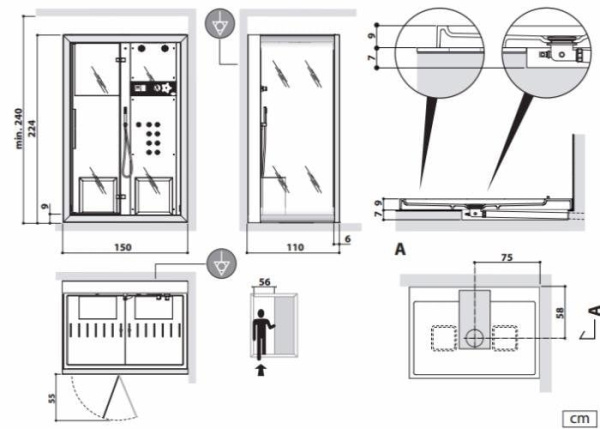 min. 240
224
9
150
110
6
9
7
9
7
A
75
58
A
56
55
cm