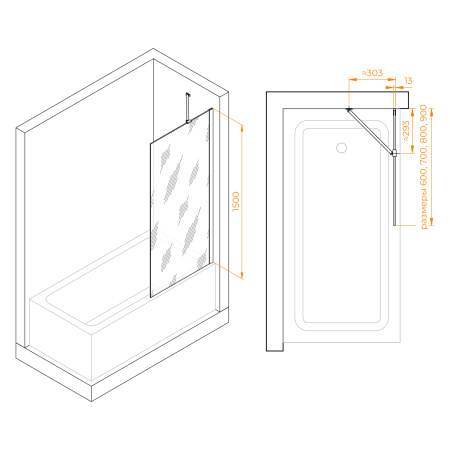 1500

≈303

13

≈293

размеры 600, 700, 800, 900