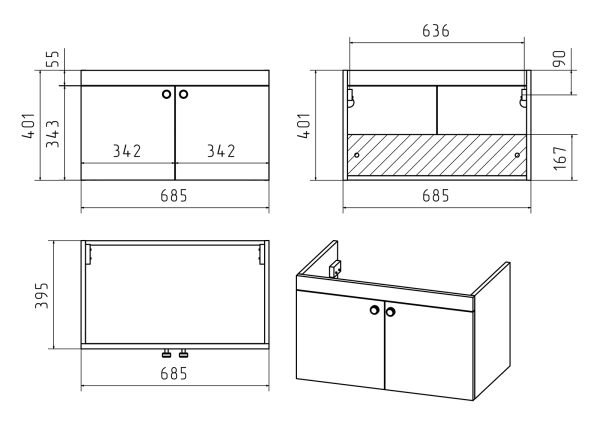 55
401
343
342
342
685

636
90
401
167
685

395
685