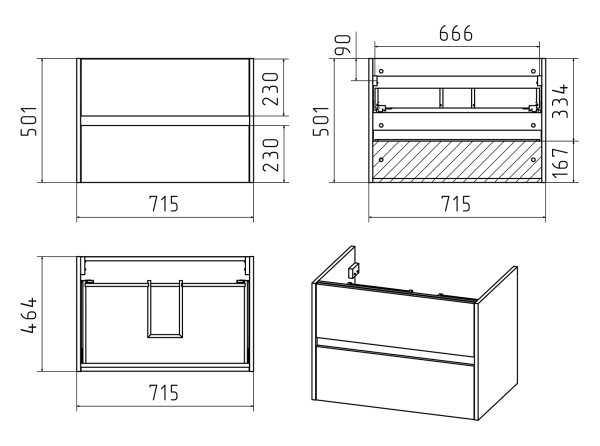 501
230
230
715

90
666
501
334
167
715

464
715