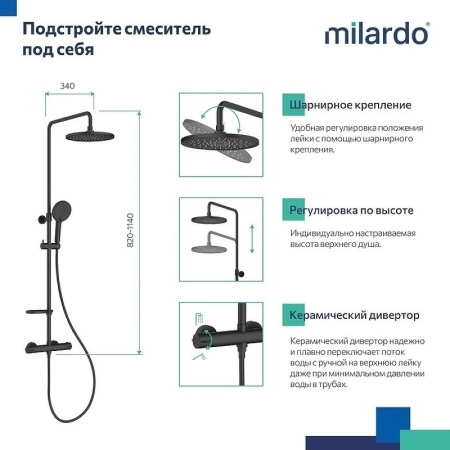 Подстройте смеситель под себя

milardo®

340

820-1140

Шарнирное крепление

Удобная регулировка положения лейки с помощью шарнирного крепления.

Регулировка по высоте

Индивидуально настраиваемая высота верхнего душа.

Керамический дивертор

Керамический дивертор надежно и плавно переключает поток воды с ручной на верхнюю лейку даже при минимальном давлении воды в трубах.