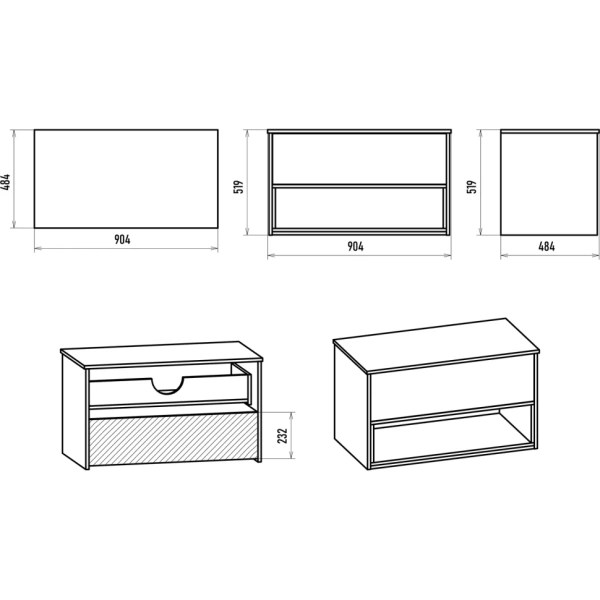 484
904
519
904
519
484
232