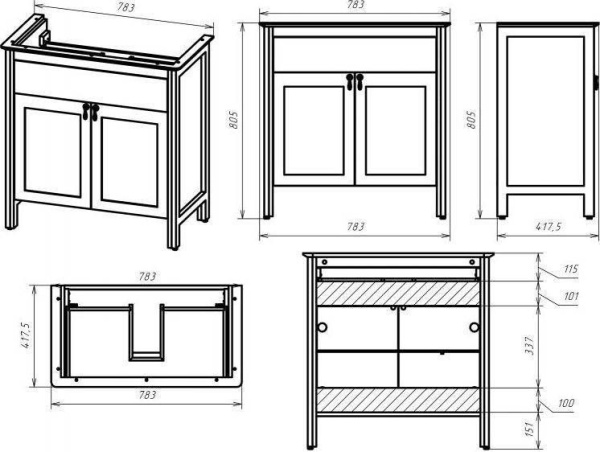 783

783

805

805

783

417,5

783

417,5

783

115

101

337

100

151