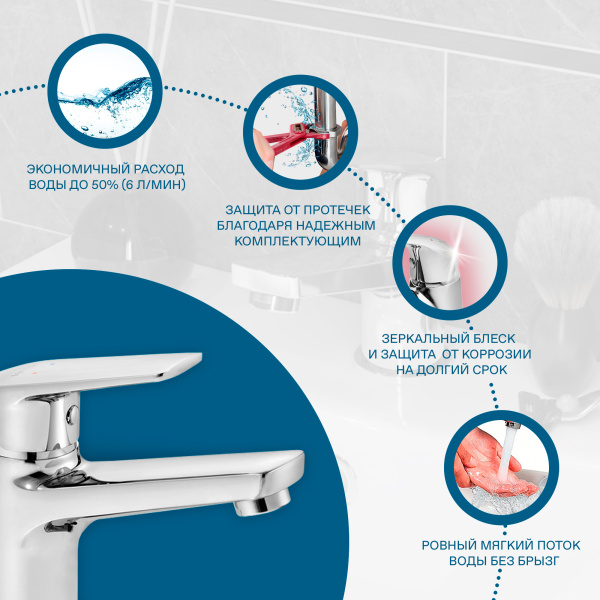 ЭКОНОМИЧНЫЙ РАСХОД ВОДЫ ДО 50% (6 Л/МИН)

ЗАЩИТА ОТ ПРОТЕЧЕК БЛАГОДАРЯ НАДЕЖНЫМ КОМПЛЕКТУЮЩИМ

ЗЕРКАЛЬНЫЙ БЛЕСК И ЗАЩИТА ОТ КОРРОЗИИ НА ДОЛГИЙ СРОК

РОВНЫЙ МЯГКИЙ ПОТОК ВОДЫ БЕЗ БРЫЗГ