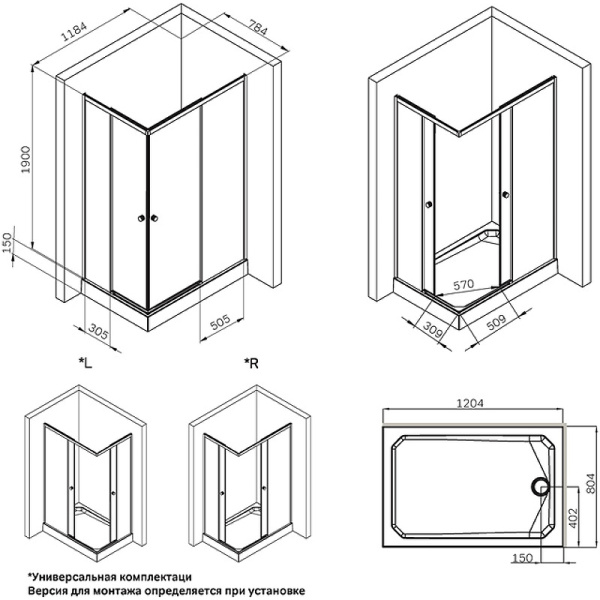 1184
784
1900
150
305
505
570
309
509
*L
*R
1204
804
402
150
*Универсальная комплектаци
Версия для монтажа определяется при установке