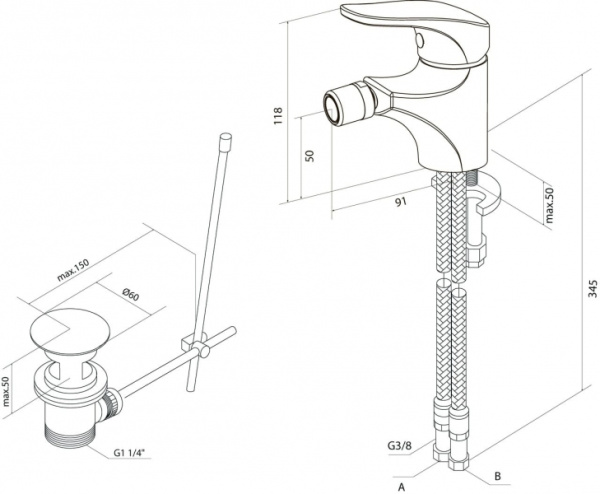 118
50
91
max.50
345
max.150
Ø60
max.50
G1 1/4"
G3/8
A
B