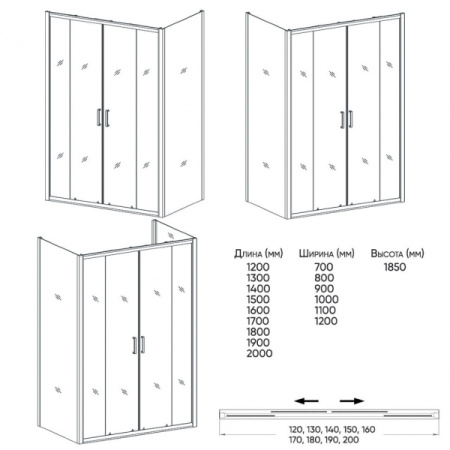 Длина (мм)
1200
1300
1400
1500
1600
1700
1800
1900
2000

Ширина (мм)
700
800
900
1000
1100
1200

Высота (мм)
1850

120, 130, 140, 150, 160
170, 180, 190, 200