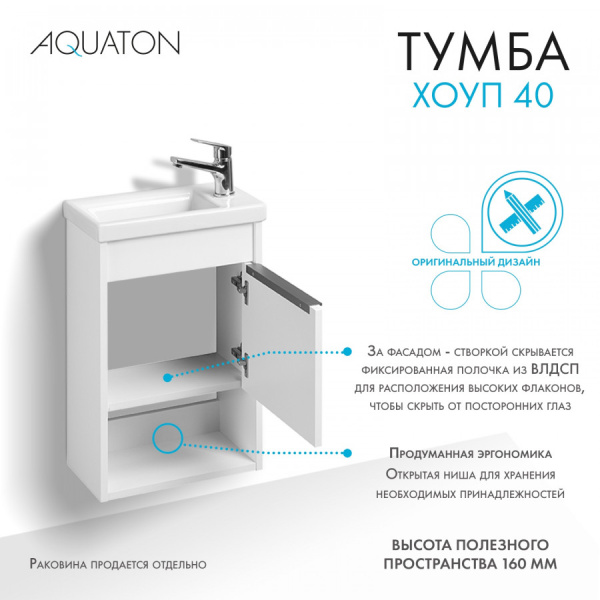 AQUATON

ТУМБА
ХОУП 40

ОРИГИНАЛЬНЫЙ ДИЗАЙН

За фасадом - створкой скрывается фиксированная полочка из ВЛДСП для расположения высоких флаконов, чтобы скрыть от посторонних глаз

Продуманная эргономика
Открытая ниша для хранения необходимых принадлежностей

ВЫСОТА ПОЛЕЗНОГО ПРОСТРАНСТВА 160 ММ

Раковина продается отдельно