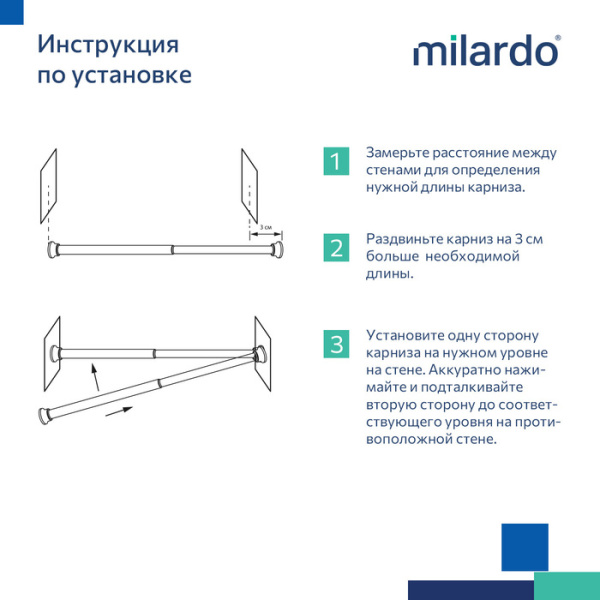 Инструкция по установке

milardo®

3 см

1 Замерьте расстояние между стенами для определения нужной длины карниза.

2 Раздвиньте карниз на 3 см больше необходимой длины.

3 Установите одну сторону карниза на нужном уровне на стене. Аккуратно нажимайте и подталкивайте вторую сторону до соответствующего уровня на противоположной стене.