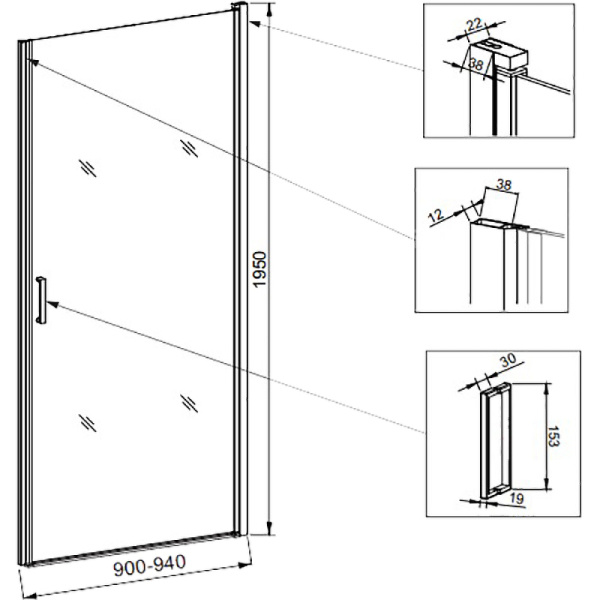 1950

900-940

22

38

38

12

30

153

19