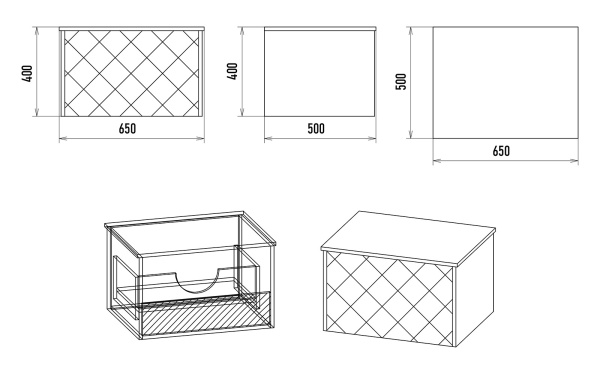 400
650
400
500
500
650