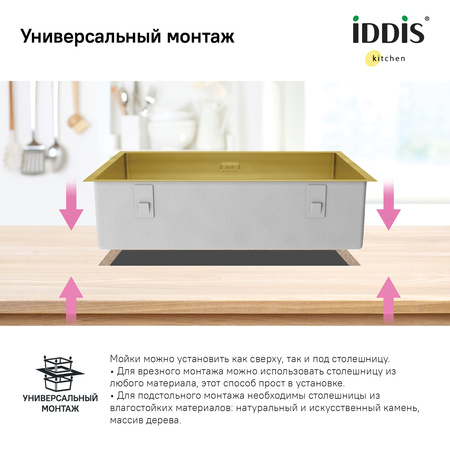 Универсальный монтаж

iDDiS®
kitchen

УНИВЕРСАЛЬНЫЙ МОНТАЖ

Мойки можно установить как сверху, так и под столешницу.
• Для врезного монтажа можно использовать столешницу из любого материала, этот способ прост в установке.
• Для подстольного монтажа необходимы столешницы из влагостойких материалов: натуральный и искусственный камень, массив дерева.