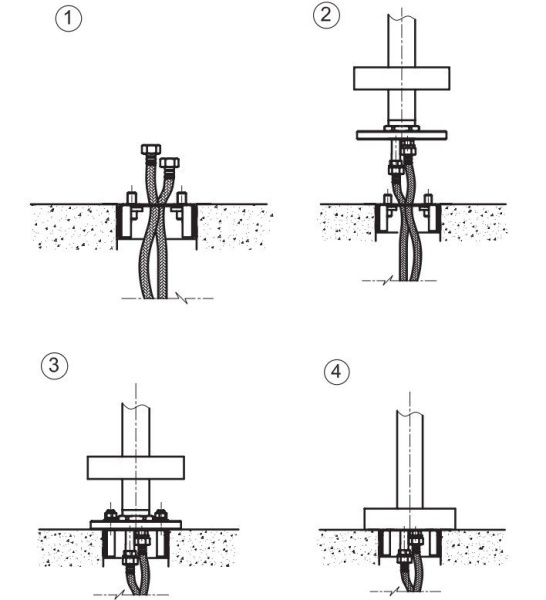 1

2

3

4