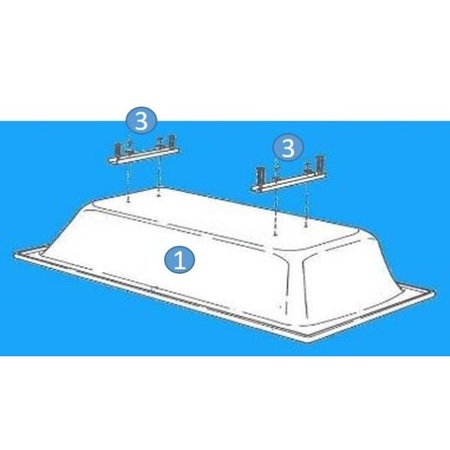 3
3
1