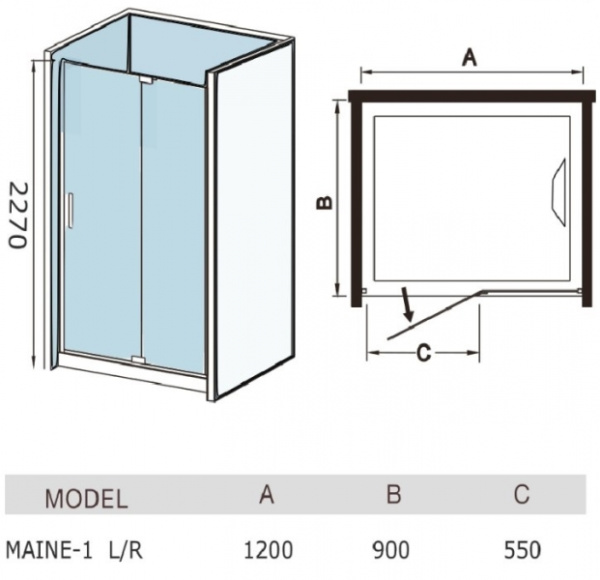 2270

A

B

C

| MODEL | A | B | C |
|---|---|---|---|
| MAINE-1 L/R | 1200 | 900 | 550 |