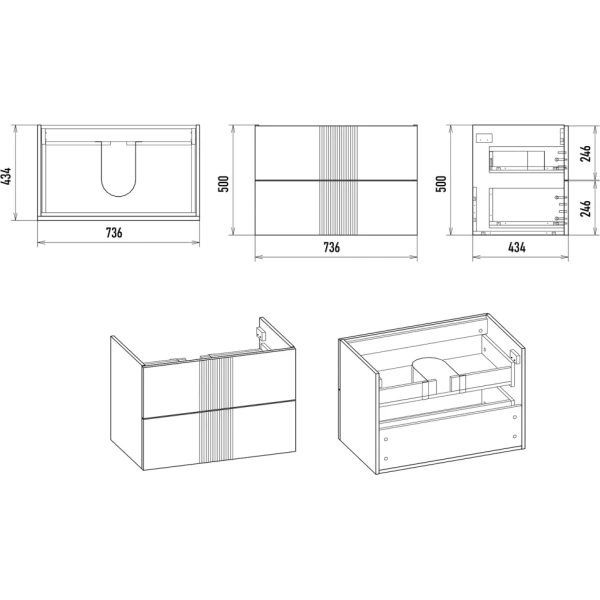 434

736

500

736

500

246

246

434