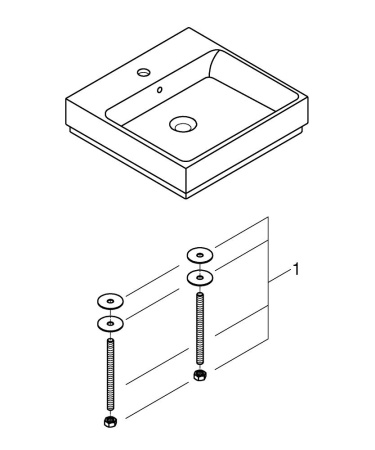 1