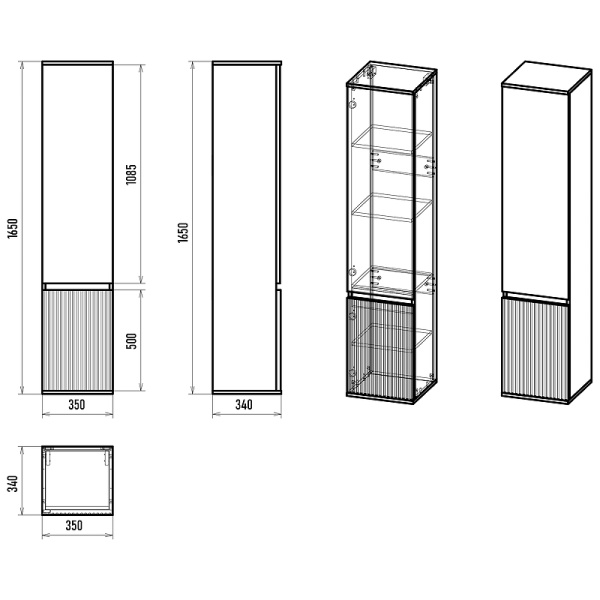 1650
1085
500
350
1650
340
340
350