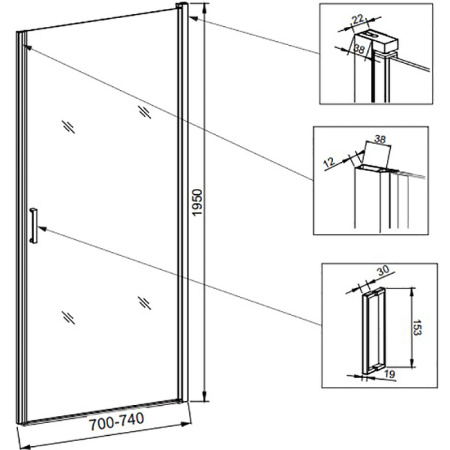 1950

700-740

22

38

38

12

30

153

19