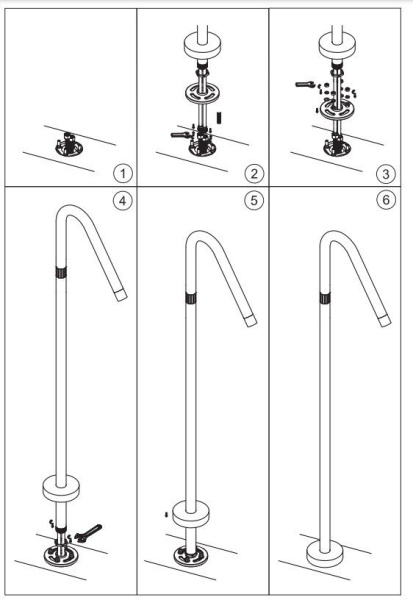 1
2
3
4
5
6