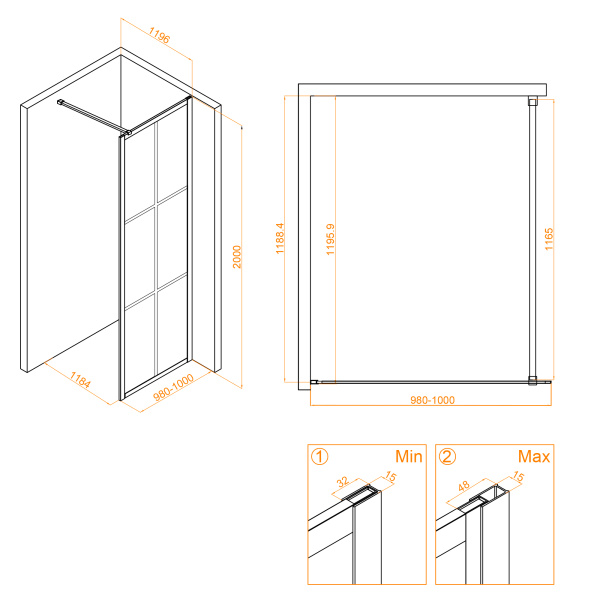 1196
2000
1184
980-1000
1188.4
1195.9
1165
980-1000
① Min
32
15
② Max
48
15