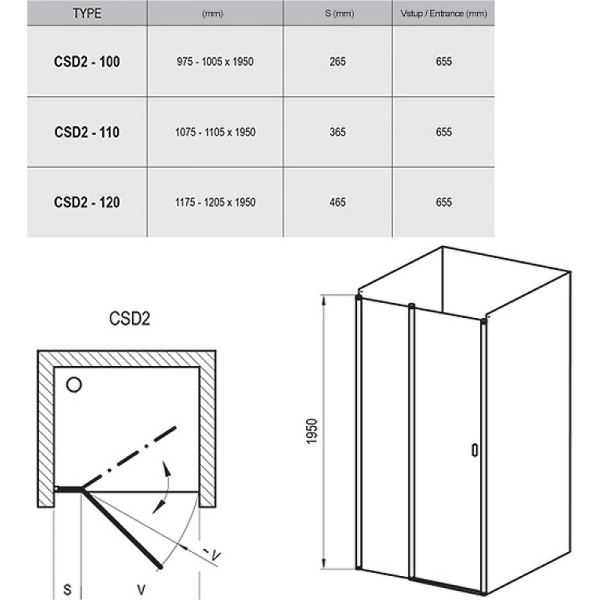 | TYPE | (mm) | S (mm) | Vstup / Entrance (mm) |
|---|---|---|---|
| CSD2 - 100 | 975 - 1005 x 1950 | 265 | 655 |
| CSD2 - 110 | 1075 - 1105 x 1950 | 365 | 655 |
| CSD2 - 120 | 1175 - 1205 x 1950 | 465 | 655 |

CSD2

V

S

V

1950