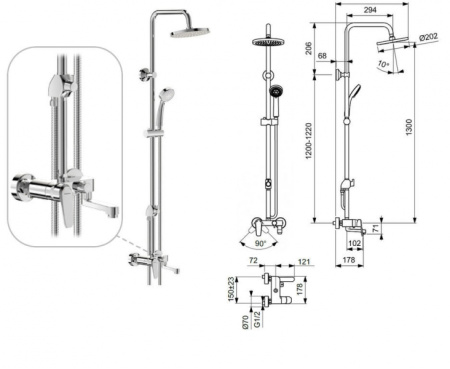 294
Ø202
206
68
10°
1200-1220
1300
90°
71
102
178
72
121
150±23
178
Ø70
G1/2