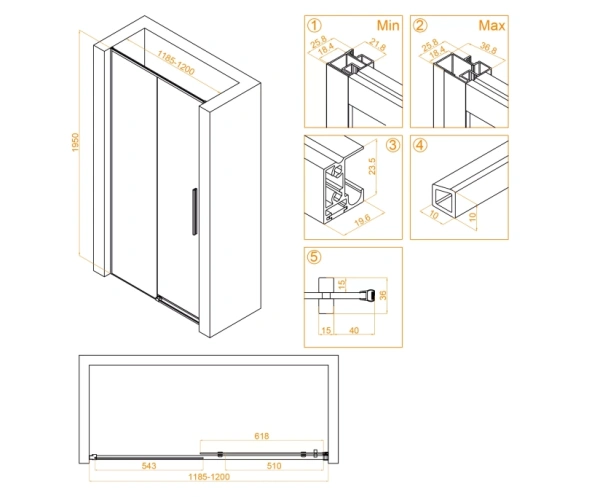 1185-1200
1950

① Min
25.8
18.4
21.8

② Max
25.8
18.4
36.8

③
23.5
19.6

④
10
10

⑤
15
36
15
40

618
543
510
1185-1200