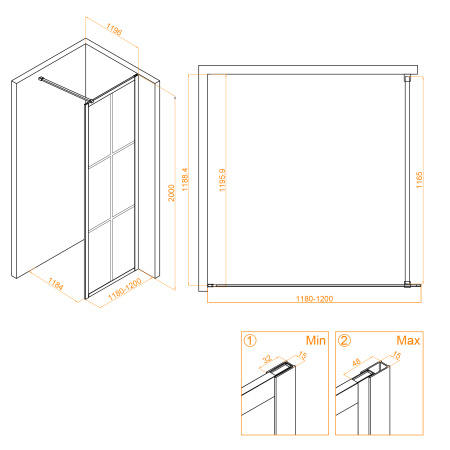 1196

2000

1184

1180-1200

1188.4

1195.9

1165

1180-1200

① Min

32

15

② Max

48

15