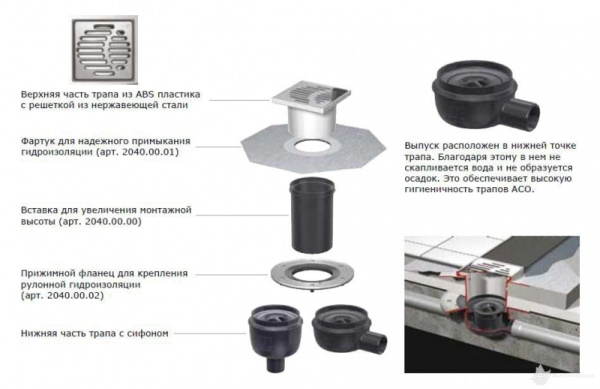 Верхняя часть трапа из ABS пластика с решеткой из нержавеющей стали

Фартук для надежного примыкания гидроизоляции (арт. 2040.00.01)

Вставка для увеличения монтажной высоты (арт. 2040.00.00)

Прижимной фланец для крепления рулонной гидроизоляции (арт. 2040.00.02)

Нижняя часть трапа с сифоном

Выпуск расположен в нижней точке трапа. Благодаря этому в нем не скапливается вода и не образуется осадок. Это обеспечивает высокую гигиеничность трапов АСО.