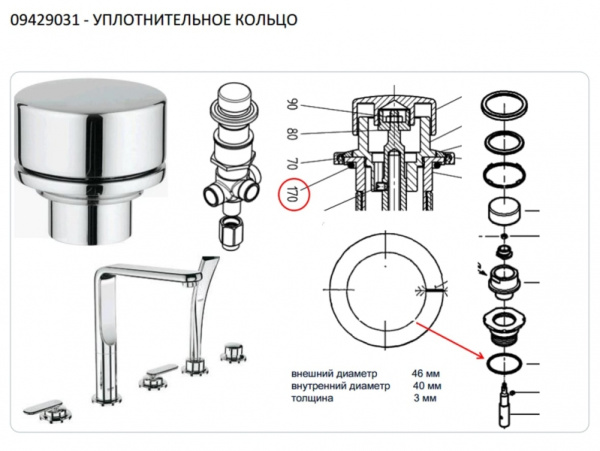 09429031 - УПЛОТНИТЕЛЬНОЕ КОЛЬЦО

90
80
70
170

внешний диаметр 46 мм
внутренний диаметр 40 мм
толщина 3 мм