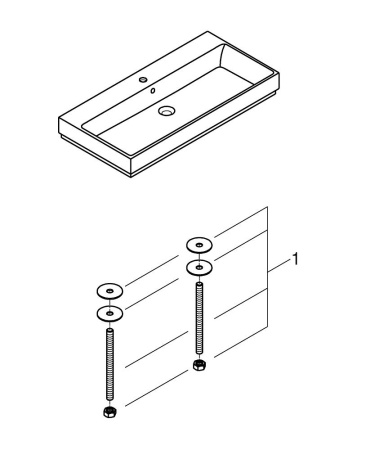 1