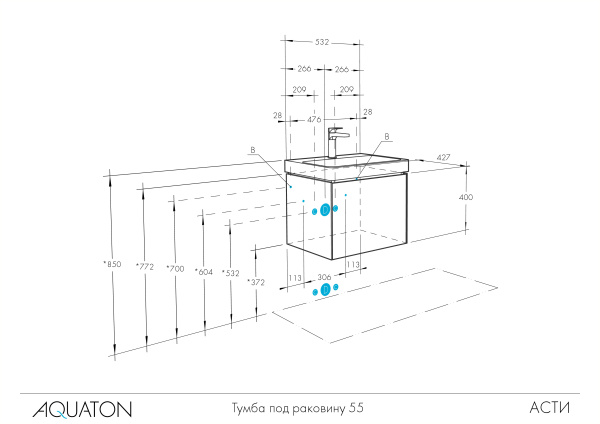 532
266
266
209
209
28
476
28
B
B
427
400
*850
*772
*700
*604
*532
*372
113
306
113

AQUATON
Тумба под раковину 55
АСТИ