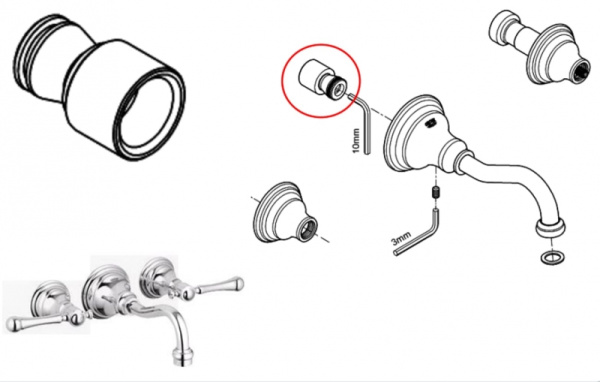 10mm

3mm