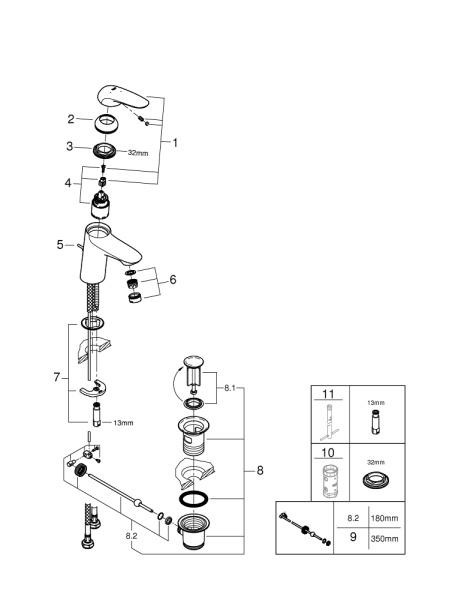 2
3
32mm
1
4
5
6
7
13mm
8.1
8
8.2

| 11 | 13mm |
|---|---|
| 10 | 32mm |

| | 8.2 | 180mm |
|---|---|---|
| | 9 | 350mm |